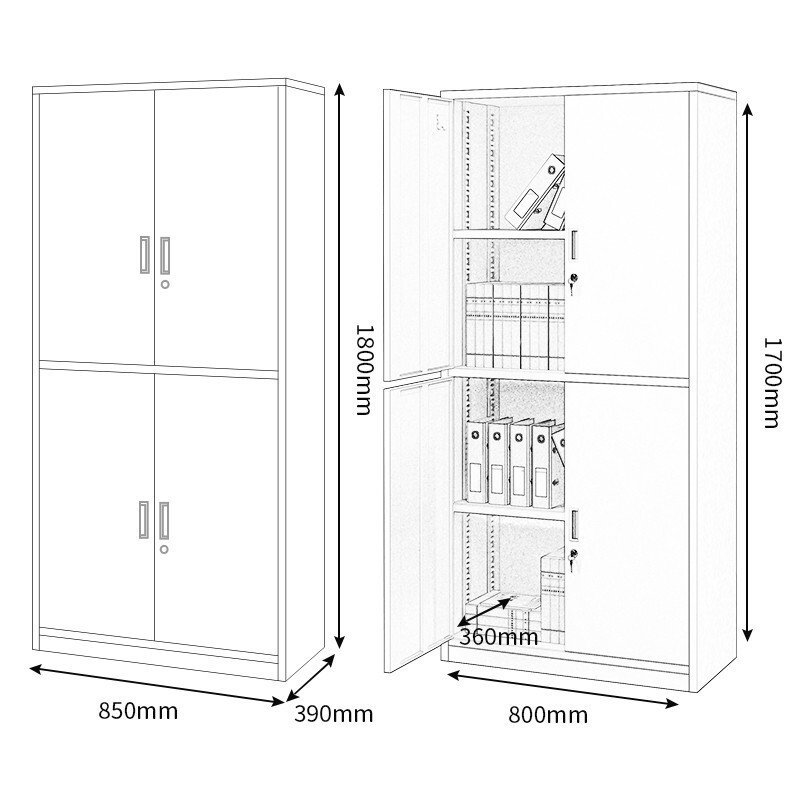 1800mm
850mm
390mm
1700mm
360mm
800mm