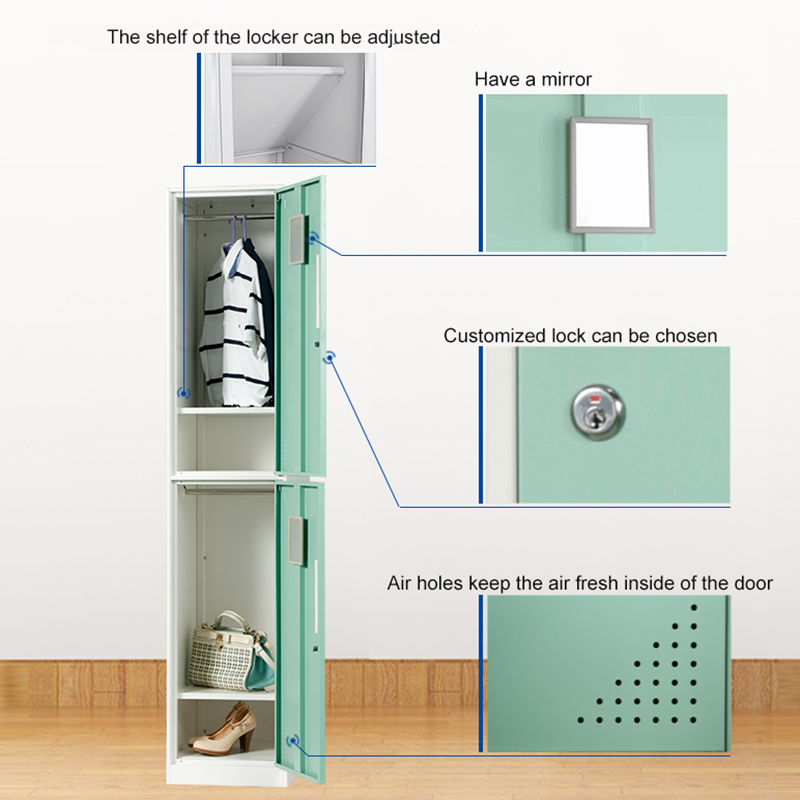 The shelf of the locker can be adjusted

Have a mirror

Customized lock can be chosen

Air holes keep the air fresh inside of the door