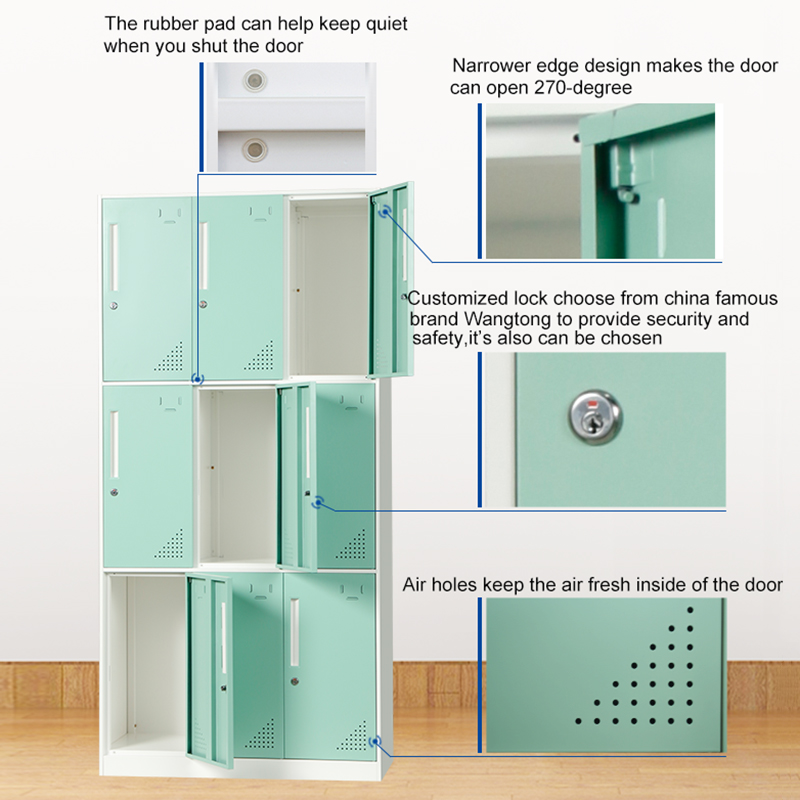 The rubber pad can help keep quiet when you shut the door

Narrower edge design makes the door can open 270-degree

Customized lock choose from china famous brand Wangtong to provide security and safety,it's also can be chosen

Air holes keep the air fresh inside of the door