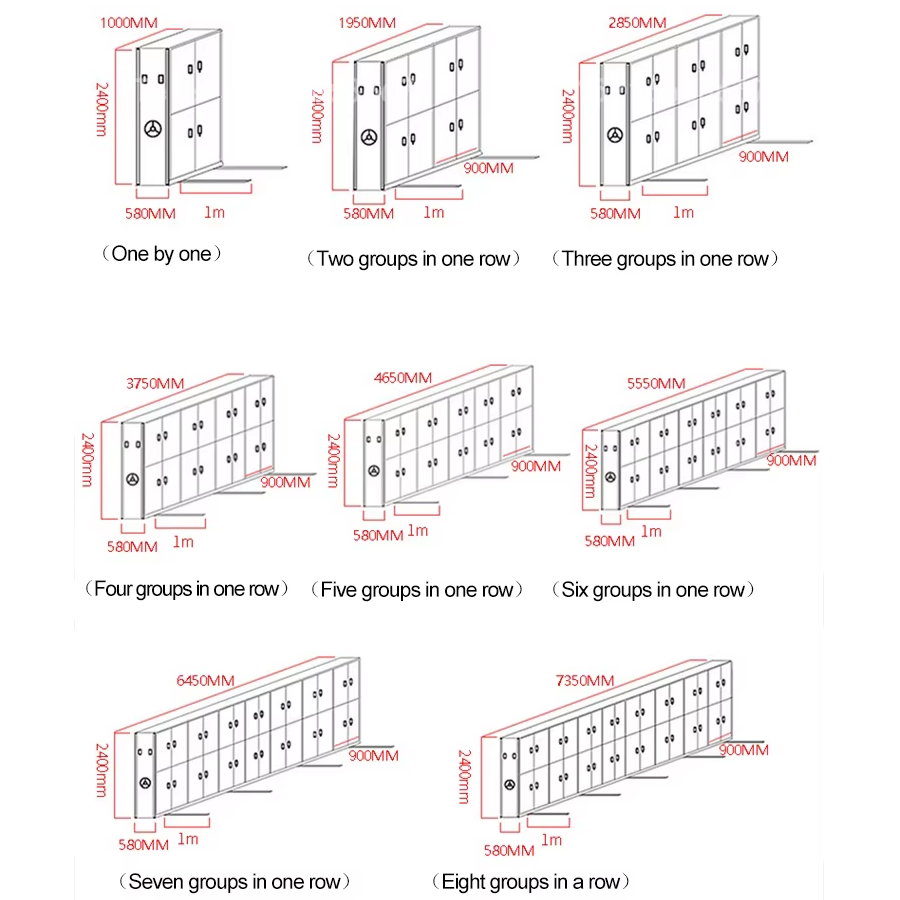 1000MM
2400mm
580MM
1m
（One by one）

1950MM
2400mm
900MM
580MM
1m
（Two groups in one row）

2850MM
2400mm
900MM
580MM
1m
（Three groups in one row）

3750MM
2400mm
900MM
580MM
1m
（Four groups in one row）

4650MM
2400mm
900MM
580MM
1m
（Five groups in one row）

5550MM
2400mm
900MM
580MM
1m
（Six groups in one row）

6450MM
2400mm
900MM
580MM
1m
（Seven groups in one row）

7350MM
2400mm
900MM
580MM
1m
（Eight groups in a row）