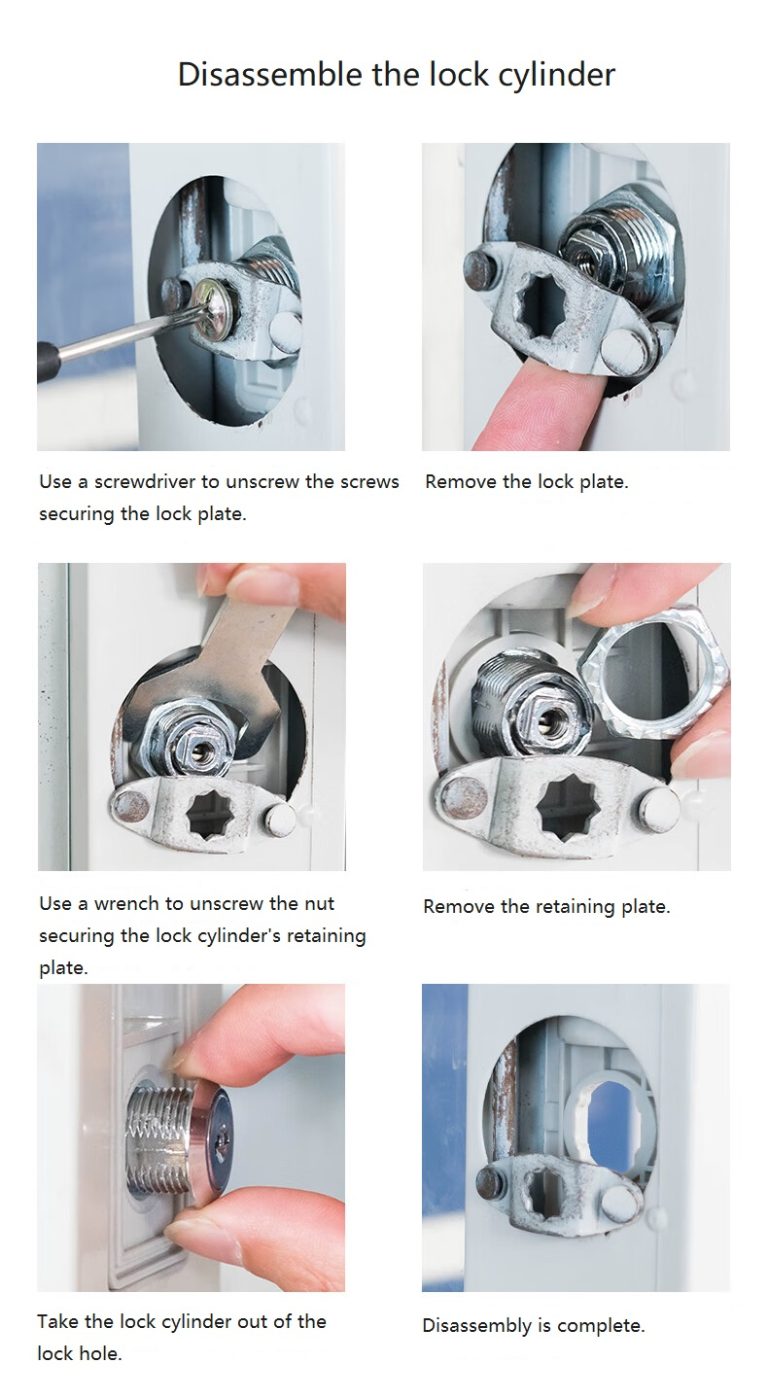 Disassemble the lock cylinder

Use a screwdriver to unscrew the screws securing the lock plate.

Remove the lock plate.

Use a wrench to unscrew the nut securing the lock cylinder's retaining plate.

Remove the retaining plate.

Take the lock cylinder out of the lock hole.

Disassembly is complete.