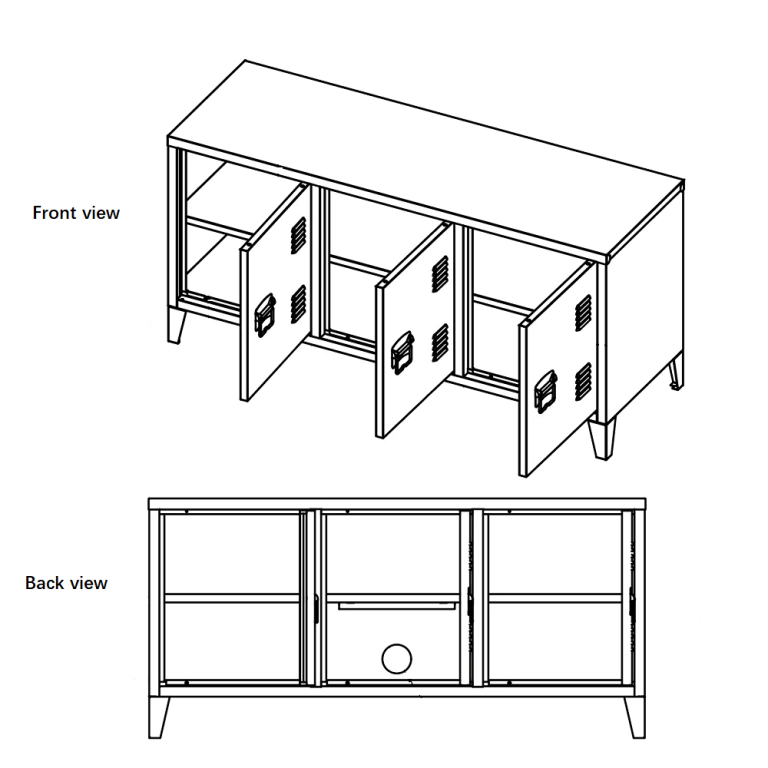 Front view

Back view