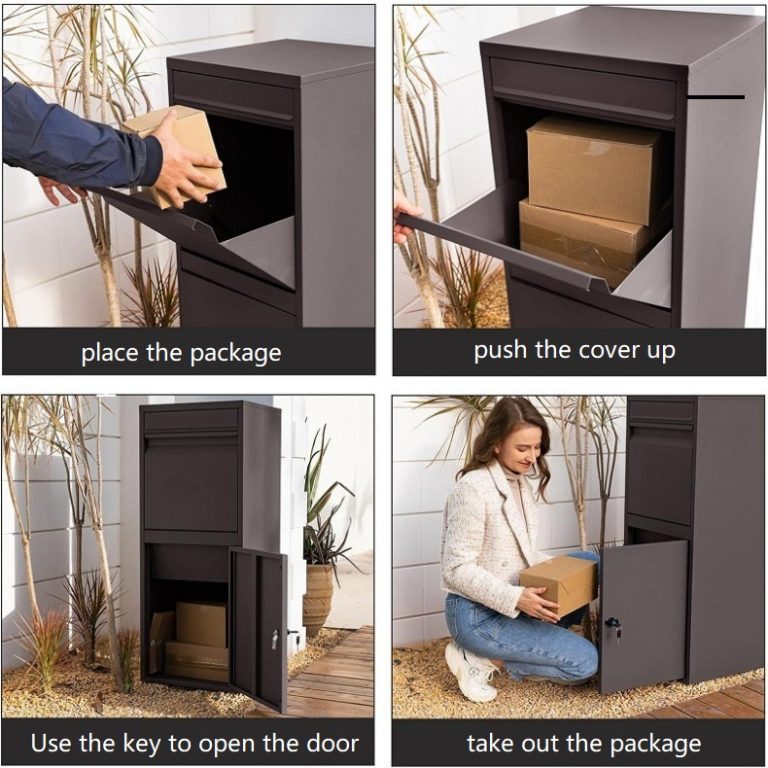 place the package

push the cover up

Use the key to open the door

take out the package